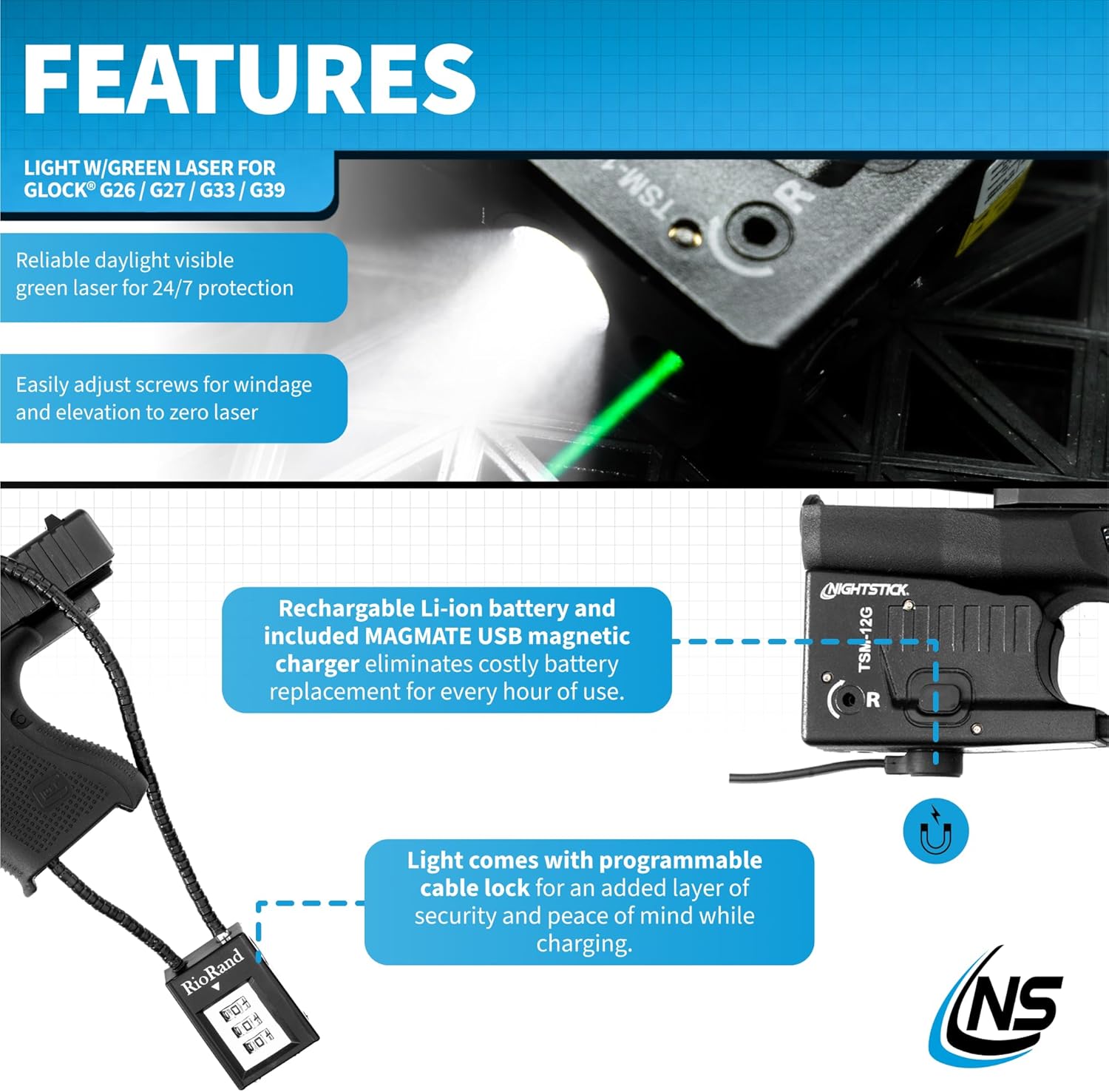 FEATURES

LIGHT W/GREEN LASER FOR GLOCK® G26 / G27 / G33 / G39

Reliable daylight visible green laser for 24/7 protection

Easily adjust screws for windage and elevation to zero laser

TSM-1

R

Rechargable Li-ion battery and included MAGMATE USB magnetic charger eliminates costly battery replacement for every hour of use.

NIGHTSTICK

TSM-12G

R

Light comes with programmable cable lock for an added layer of security and peace of mind while charging.

RioRand

NS